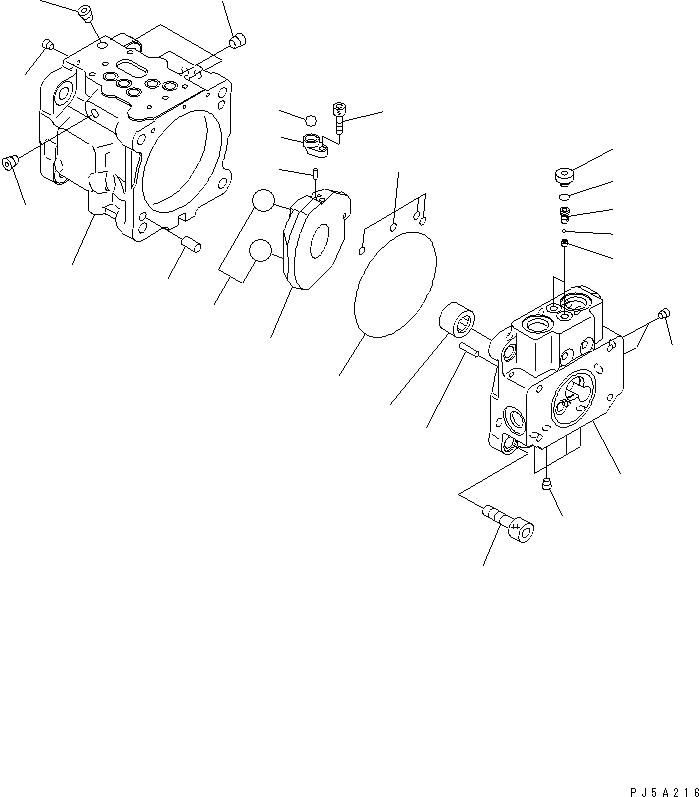 PJ5A216