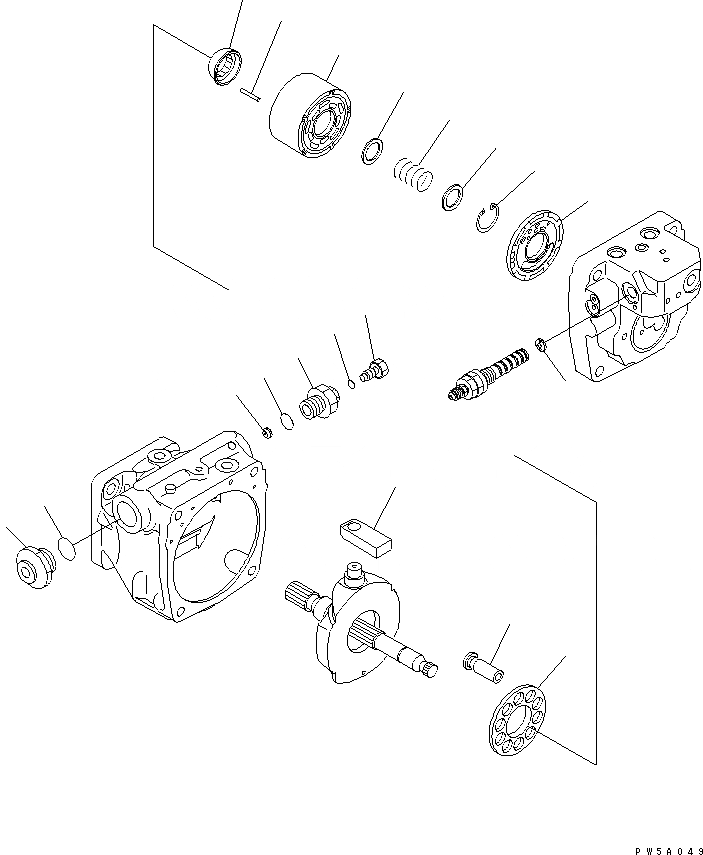 PW5A049