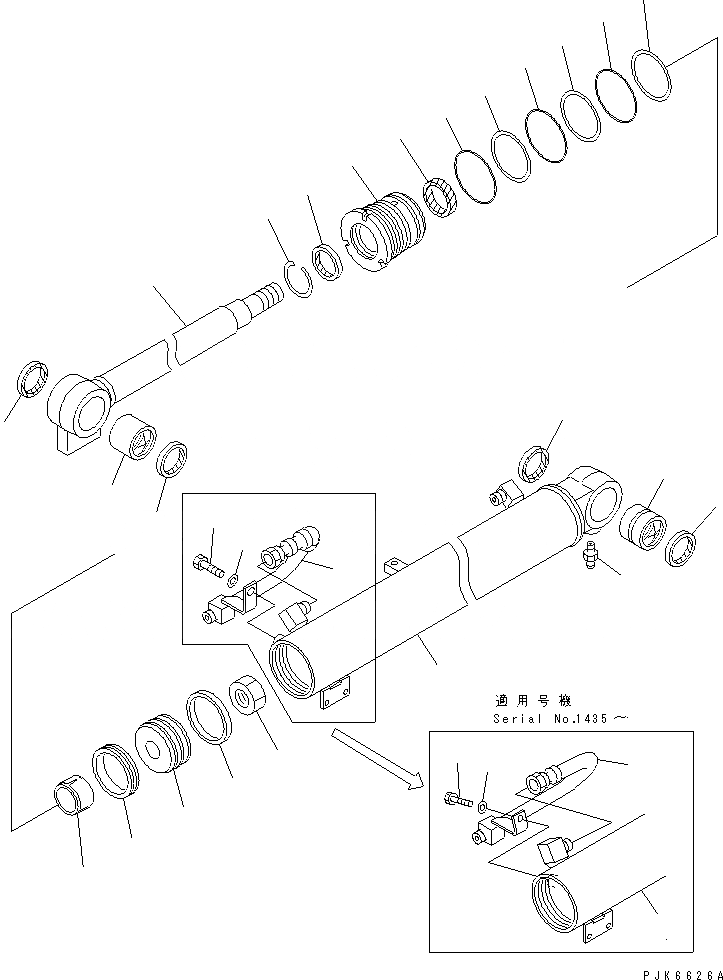 適用号機
Serial No.1435～

PJK6626A