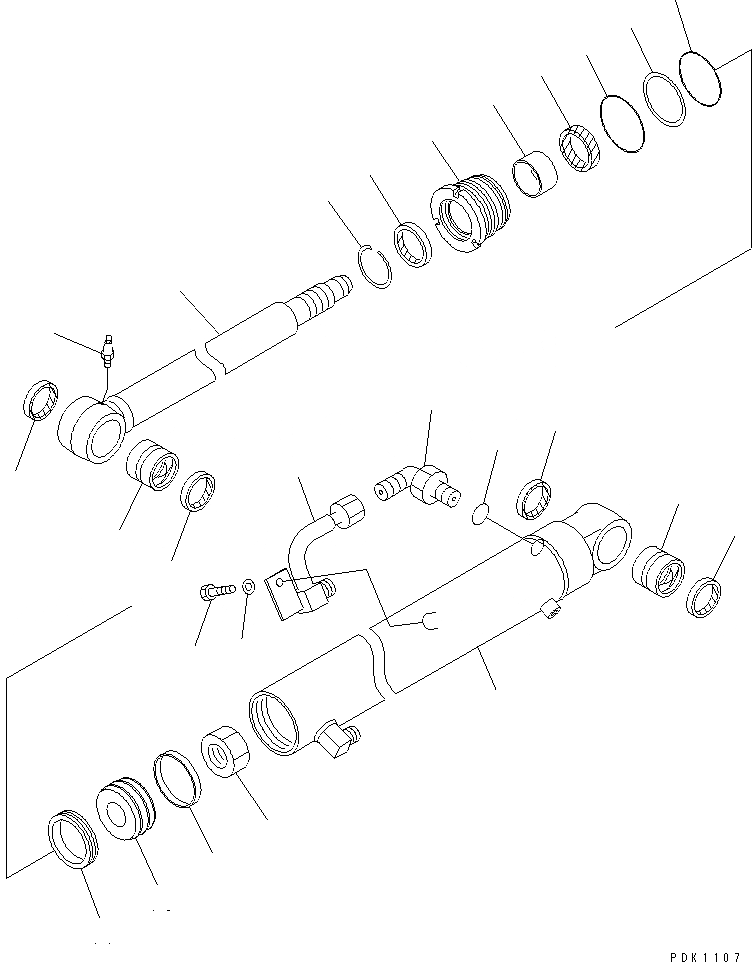 PDK1107