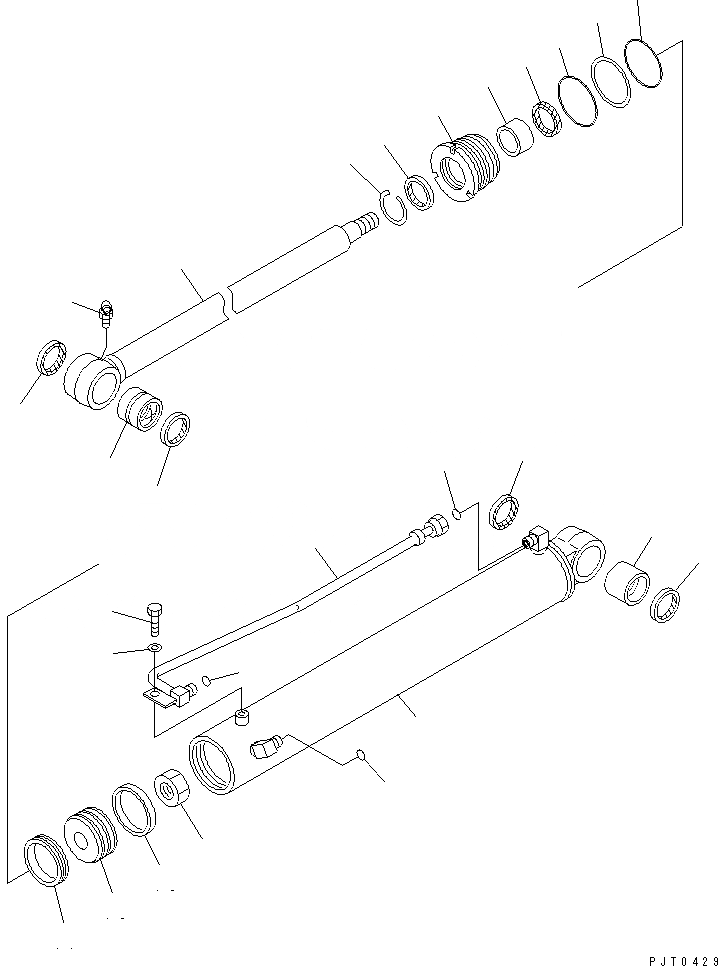 PJT0429