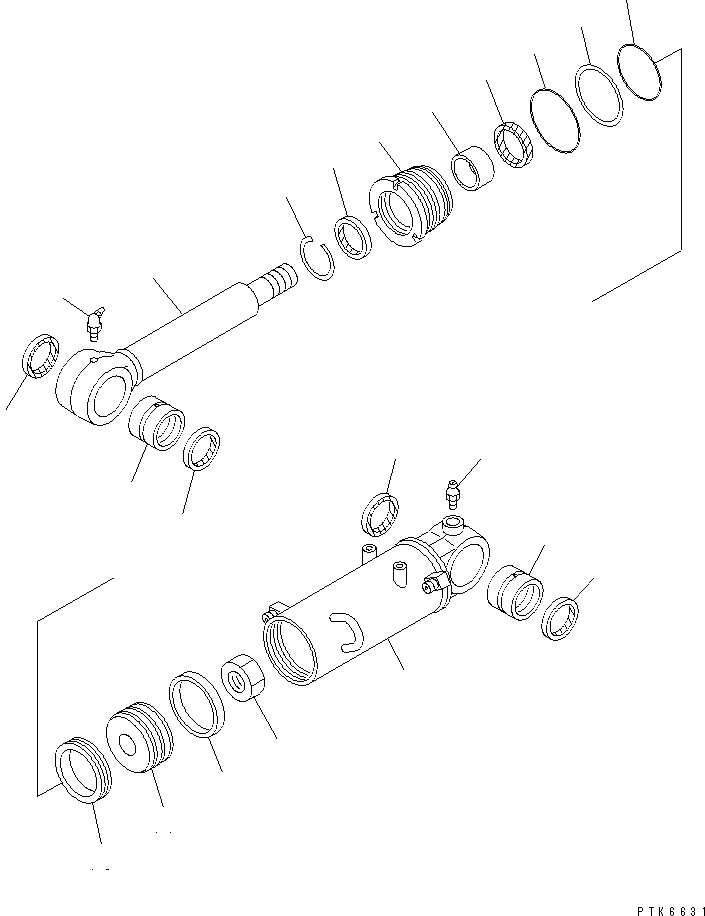 PTK6631