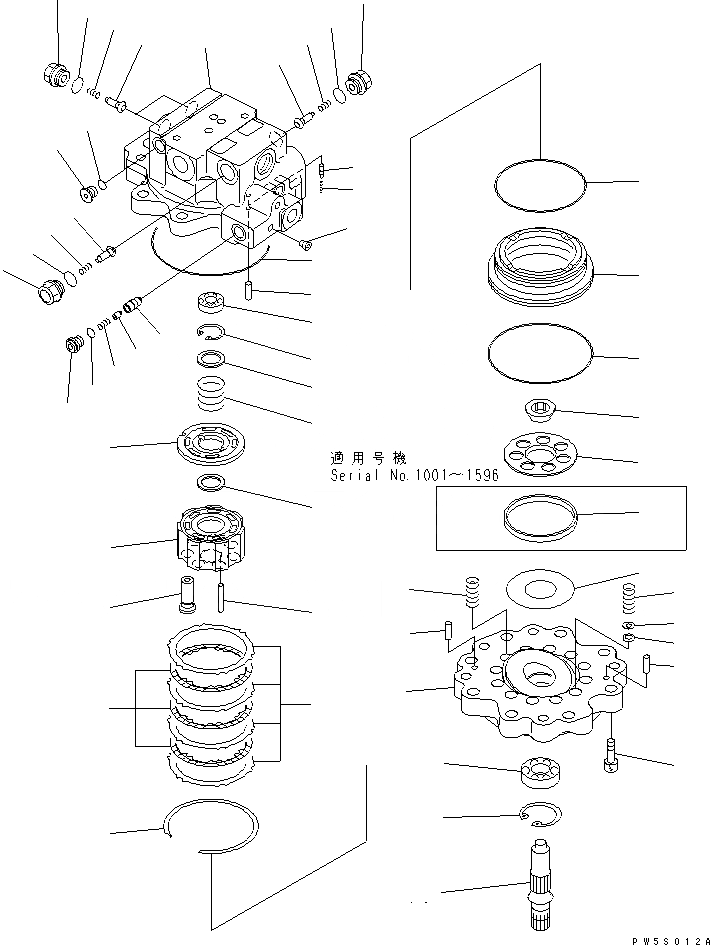 適用号機
Serial No.1001～1596

PW5S012A