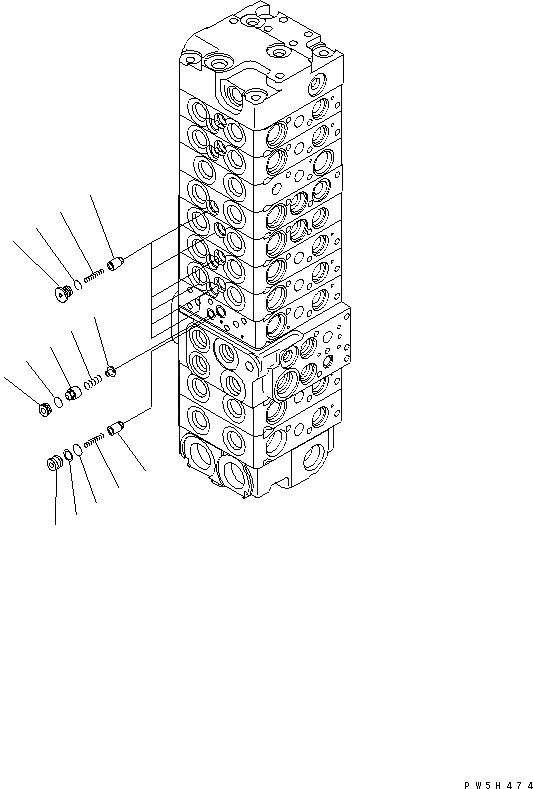 PW5H474