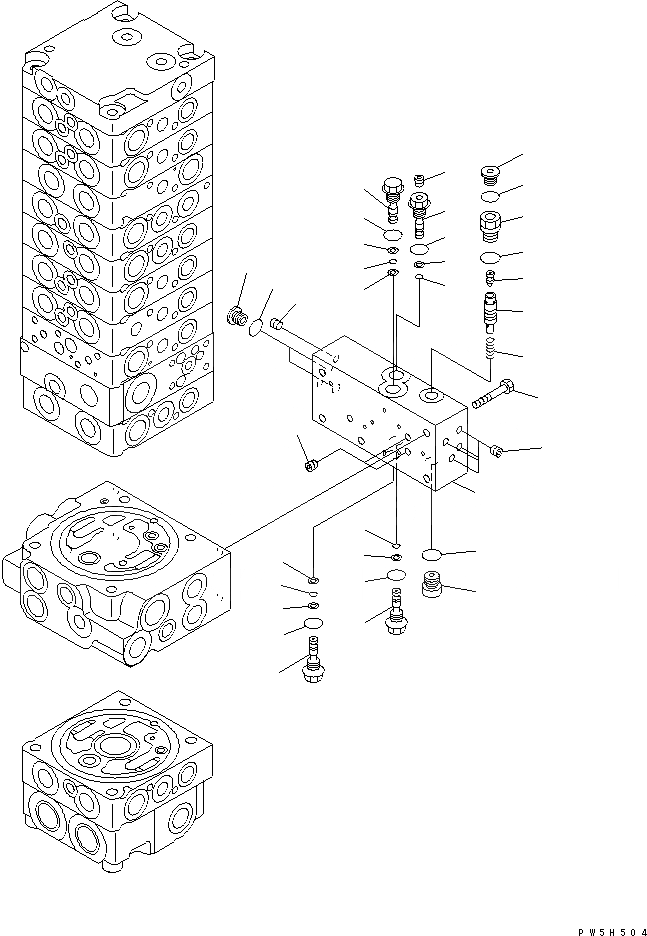 PW5H504