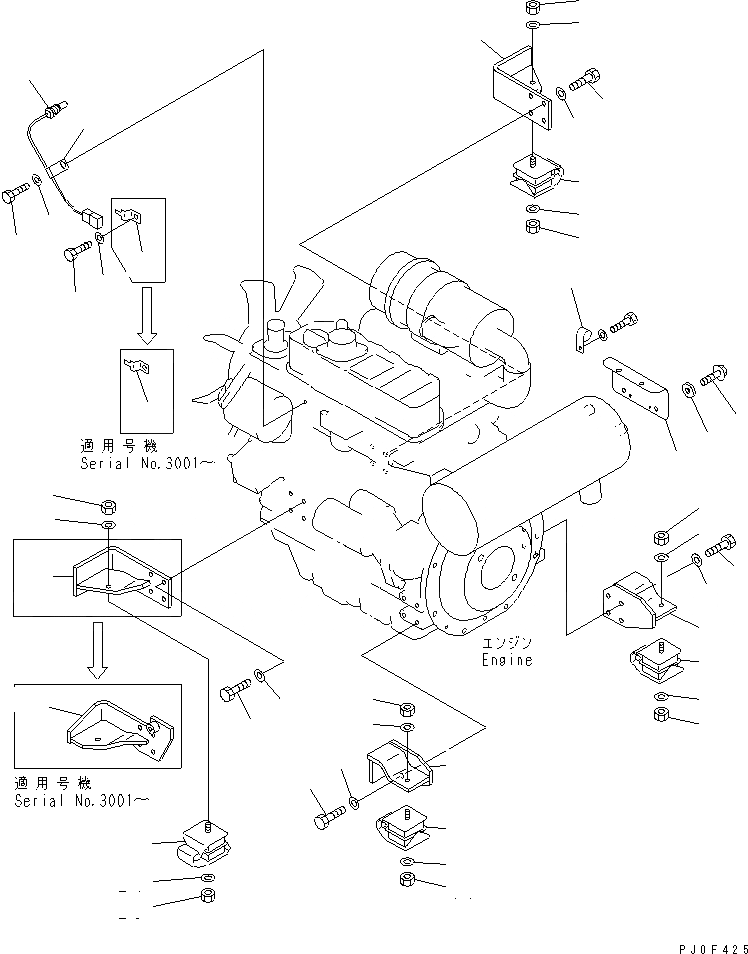 適用号機
Serial No.3001～

エンジン
Engine

適用号機
Serial No.3001～

PJ0F425