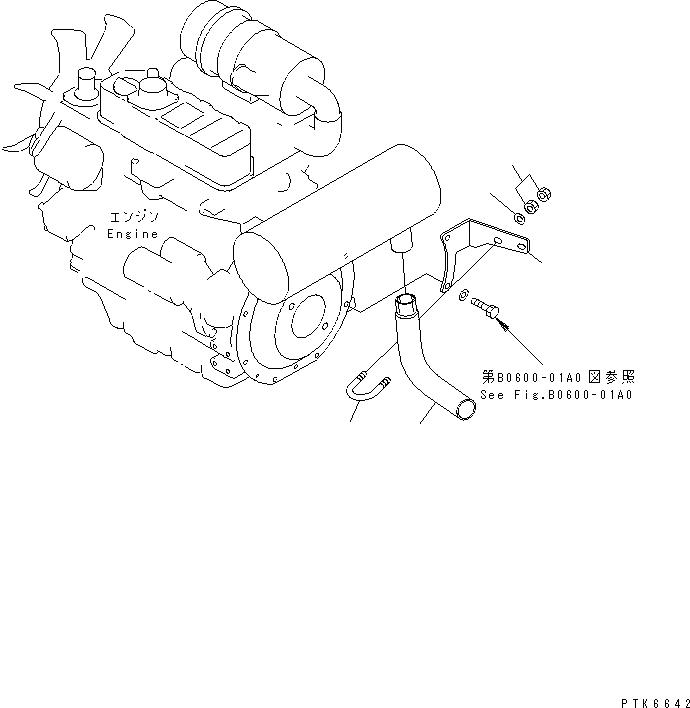 エンジン
Engine

第B0600-01A0図参照
See Fig.B0600-01A0

PTK6642