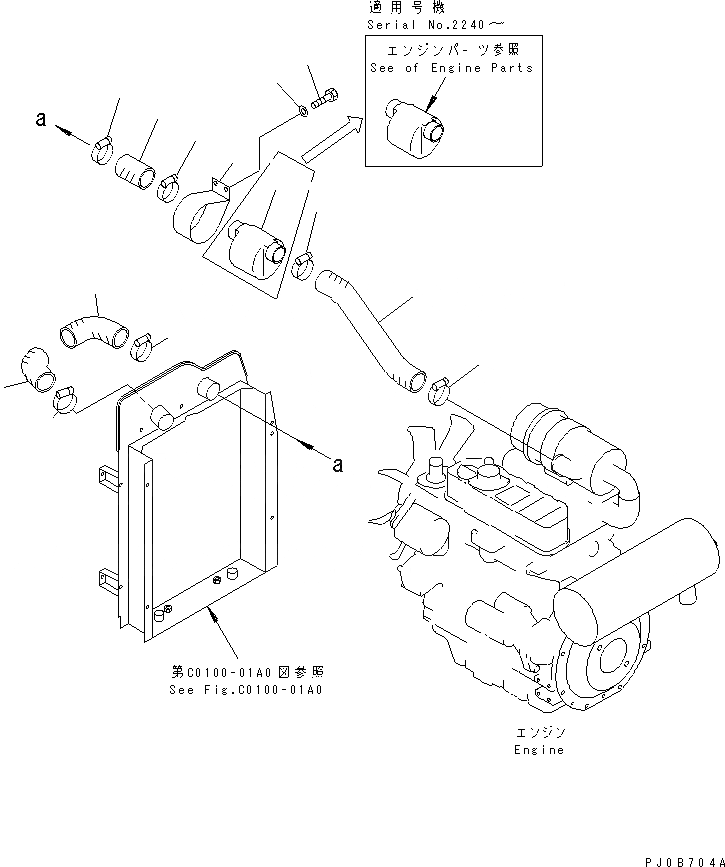 適用号機
Serial No.2240～

エンジンパーツ参照
See of Engine Parts

a

a

第C0100-01A0図参照
See Fig.C0100-01A0

エンジン
Engine

PJ0B704A