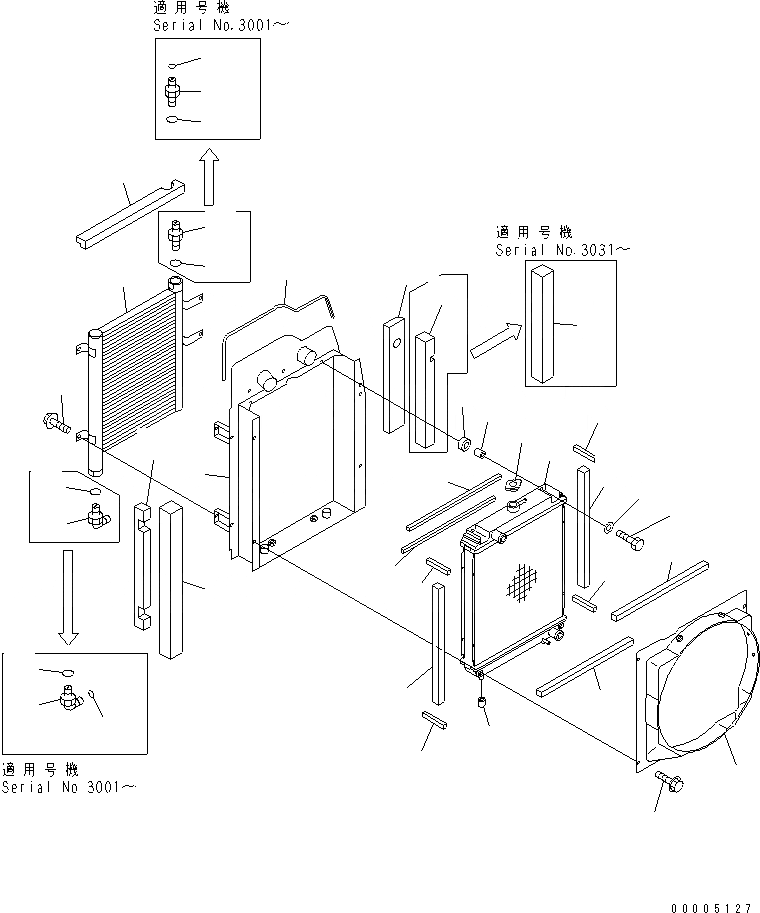 適用号機
Serial No.3001～

適用号機
Serial No.3031～

適用号機
Serial No 3001～

00005127