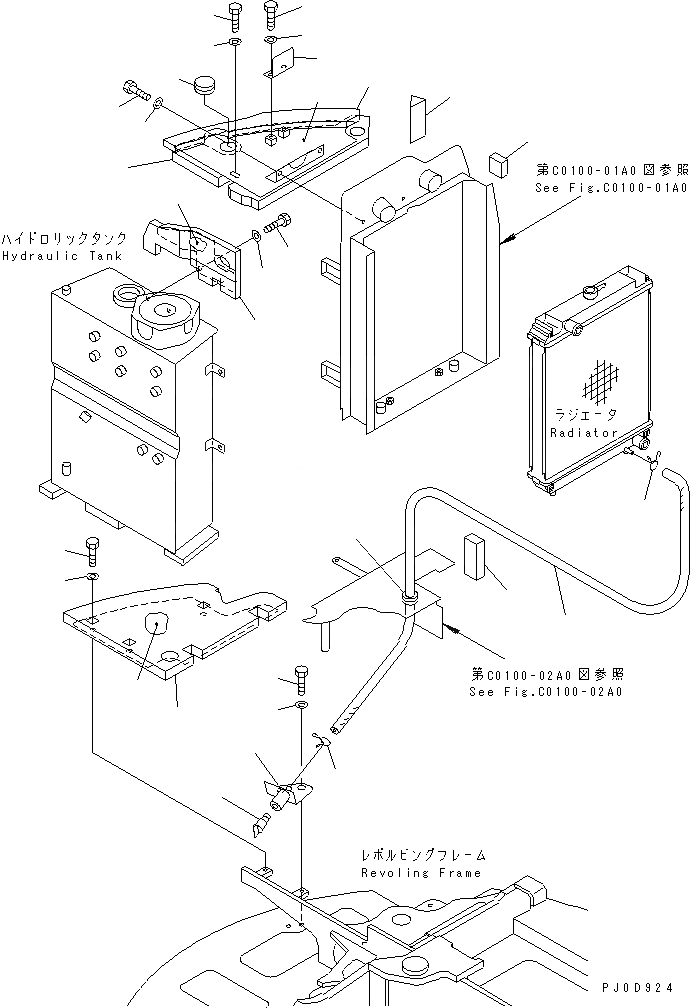 第C0100-01A0図参照
See Fig.C0100-01A0

ハイドロリックタンク
Hydraulic Tank

ラジエータ
Radiator

第C0100-02A0図参照
See Fig.C0100-02A0

レボルビングフレーム
Revoling Frame

PJ0D924