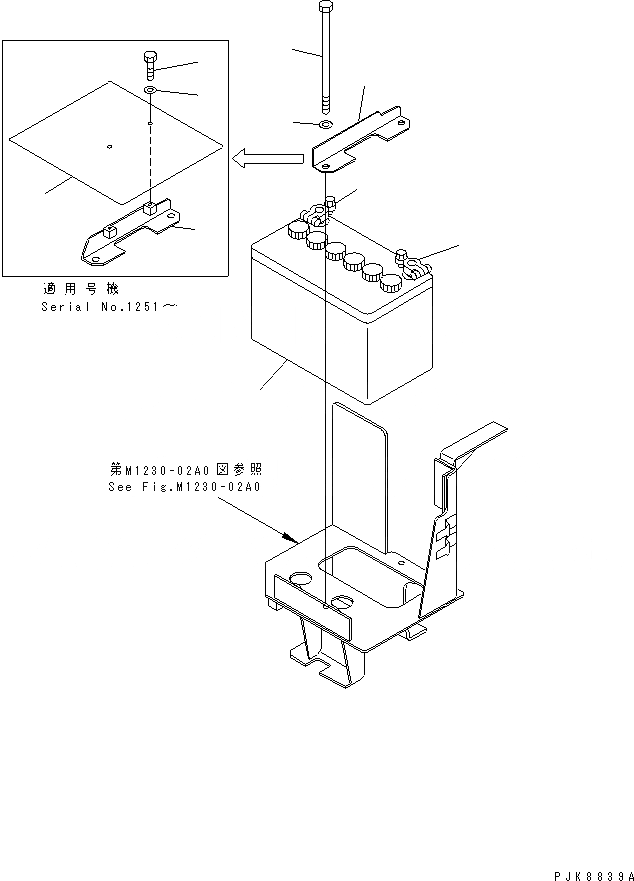 適用号機
Serial No.1251～

第M1230-02A0図参照
See Fig.M1230-02A0

PJK8839A