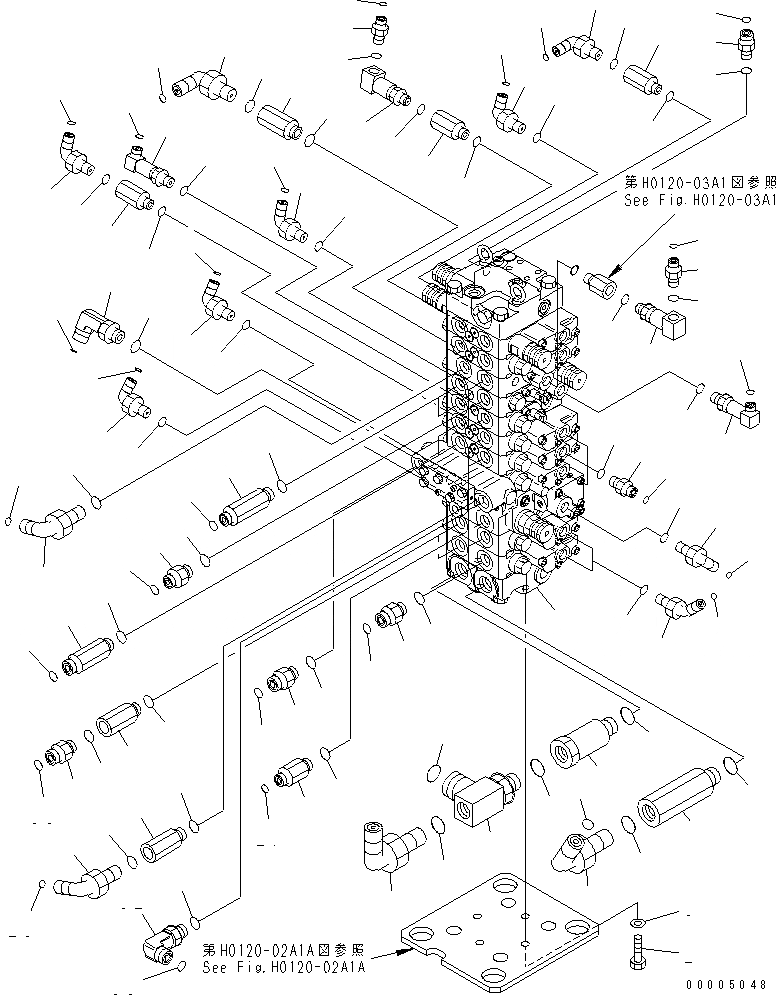 第H0120-03A1図参照
See Fig.H0120-03A1

第H0120-02A1A図参照
See Fig.H0120-02A1A

00005048