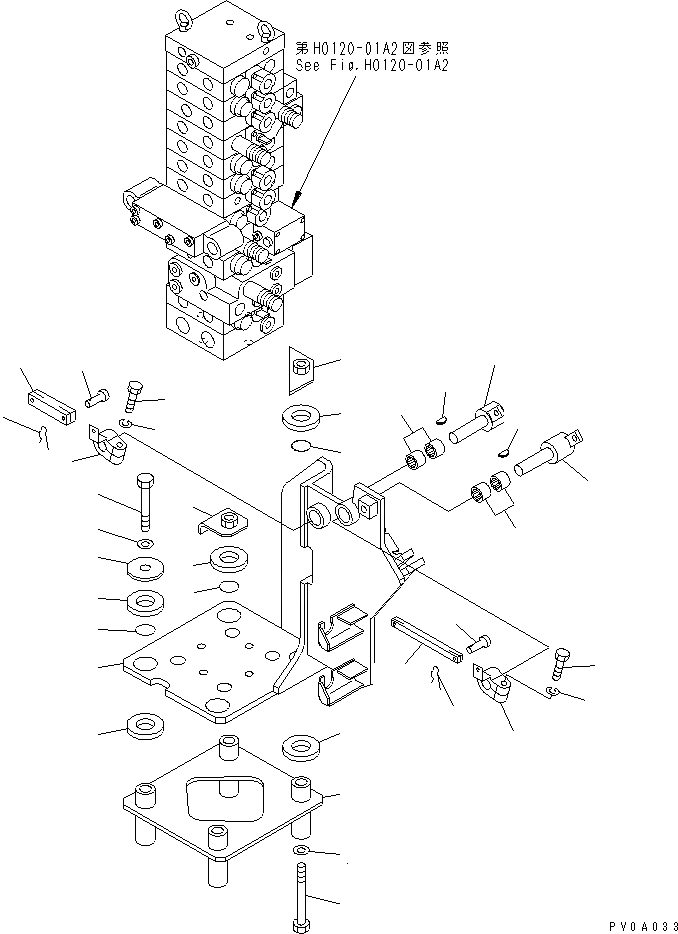 第H0120-01A2図参照
See Fig.H0120-01A2

PV0A033