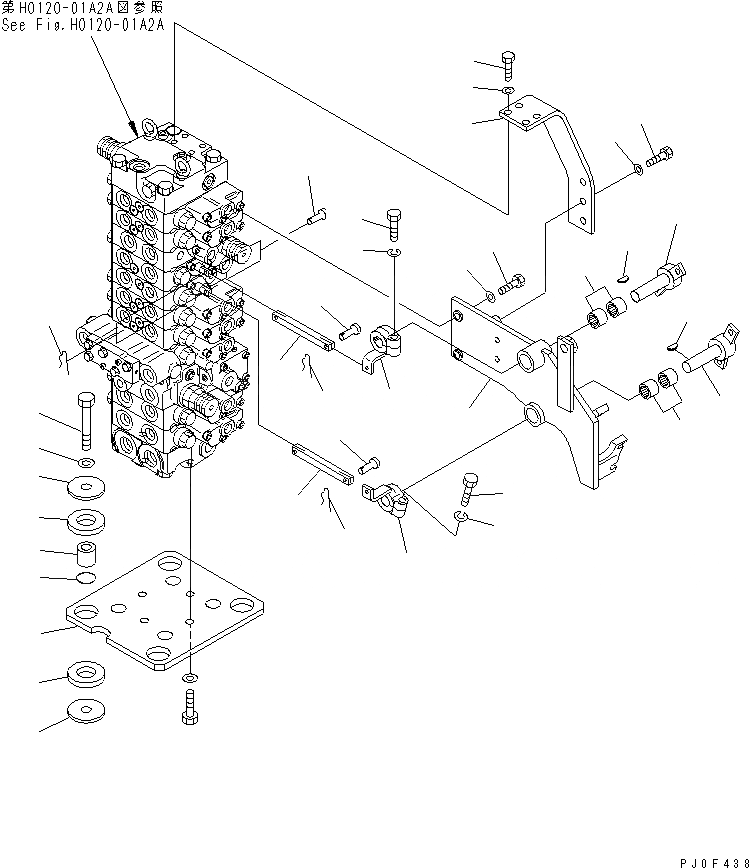 第H0120-01A2A図参照
See Fig.H0120-01A2A

PJ0F438