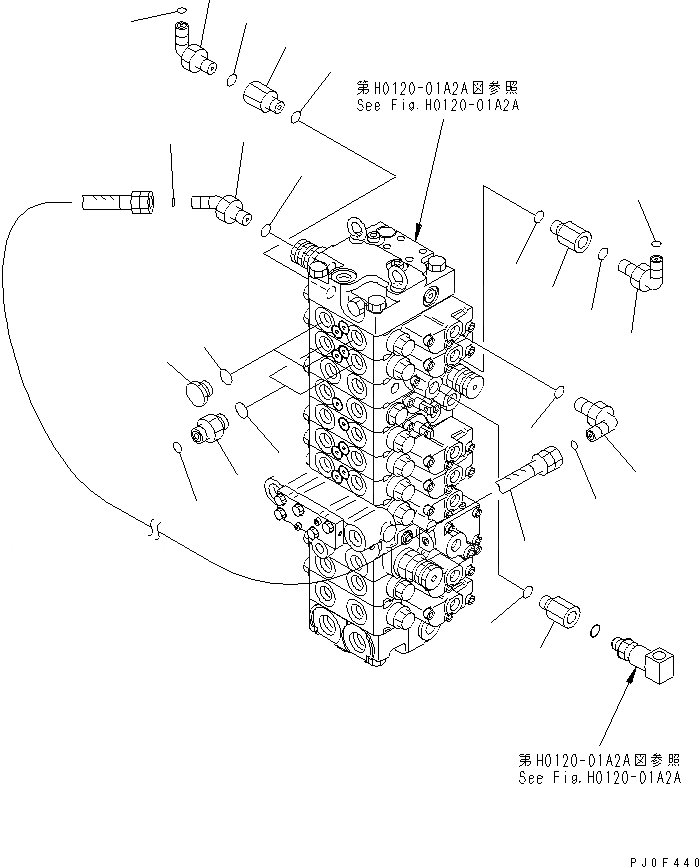 第H0120-01A2A図参照
See Fig.H0120-01A2A

第H0120-01A2A図参照
See Fig.H0120-01A2A

PJ0F440