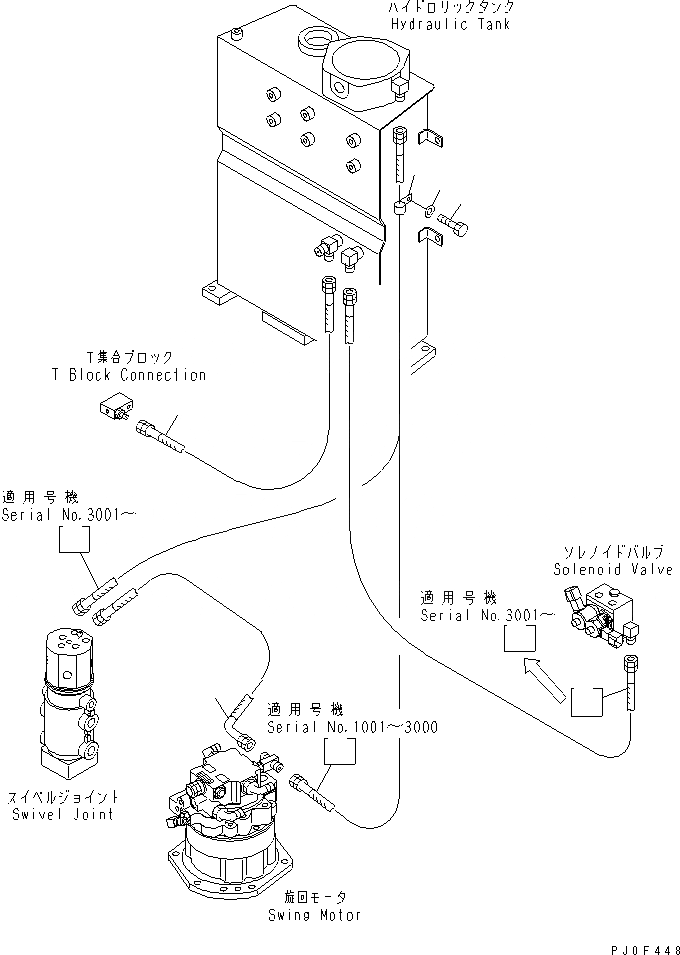 ハイドロリックタンク
Hydraulic Tank

T集合ブロック
T Block Connection

適用号機
Serial No.3001～

ソレノイドバルブ
Solenoid Valve

適用号機
Serial No.3001～

適用号機
Serial No.1001～3000

スイベルジョイント
Swivel Joint

旋回モータ
Swing Motor

PJ0F448