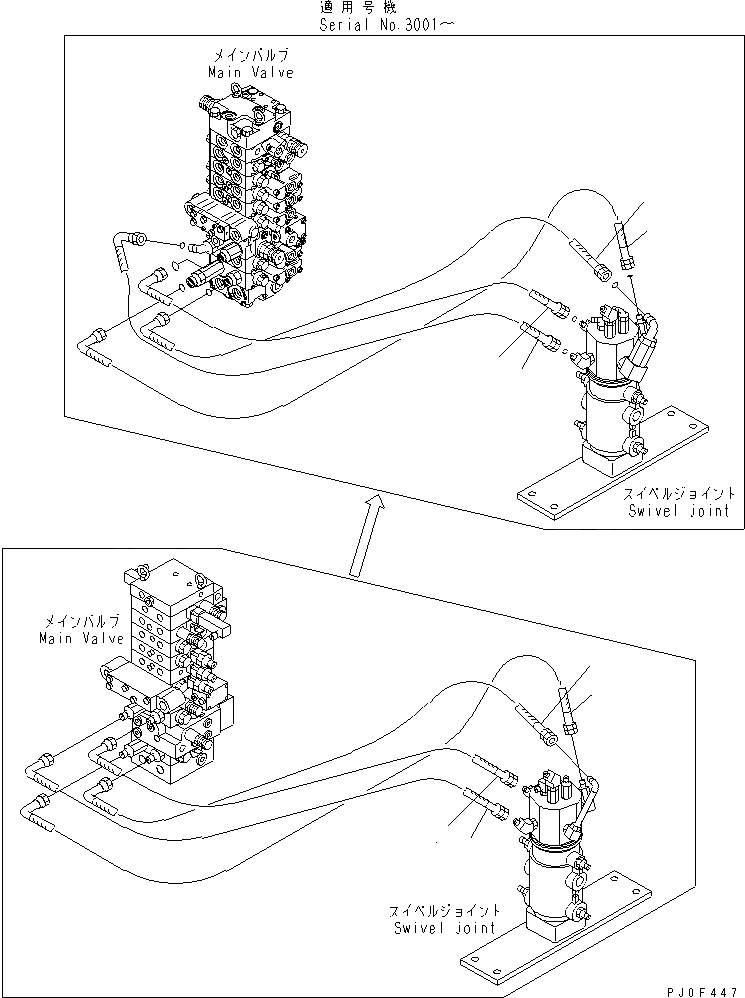 適用号機
Serial No.3001～

メインバルブ
Main Valve

スイベルジョイント
Swivel joint

メインバルブ
Main Valve

スイベルジョイント
Swivel joint

PJ0F447