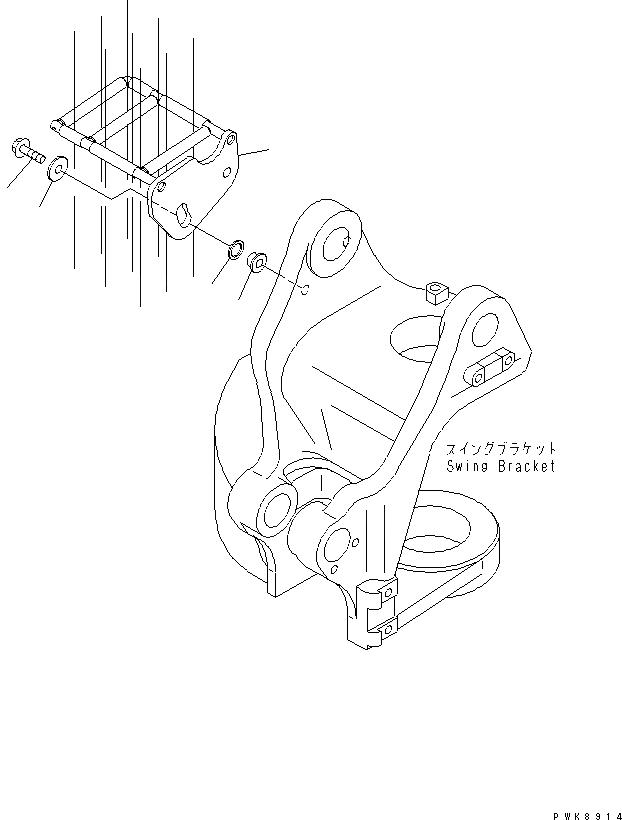 スイングブラケット
Swing Bracket

PWK8914