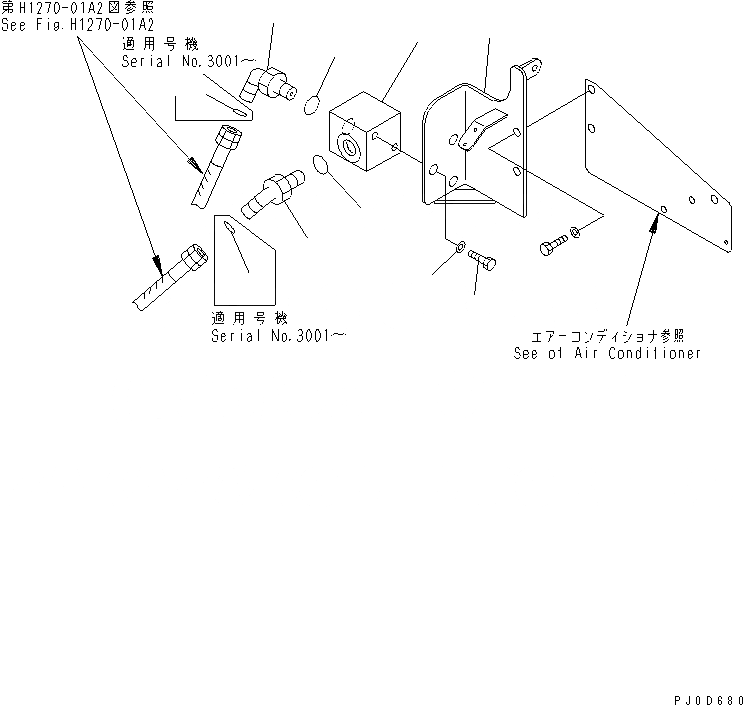 第H1270-01A2図参照
See Fig.H1270-01A2

適用号機
Serial No.3001～

適用号機
Serial No.3001～

エアーコンディショナ参照
See of Air Conditioner

PJ0D680