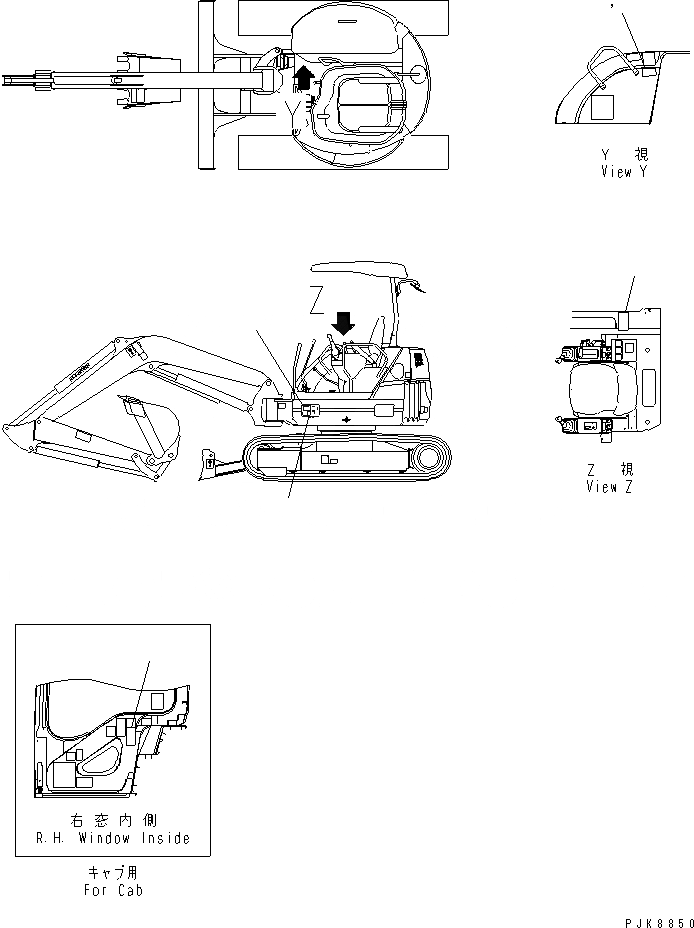 Y

Y 視
View Y

Z

Z 視
View Z

右窓内側
R.H. Window Inside

キャブ用
For Cab

PJK8850