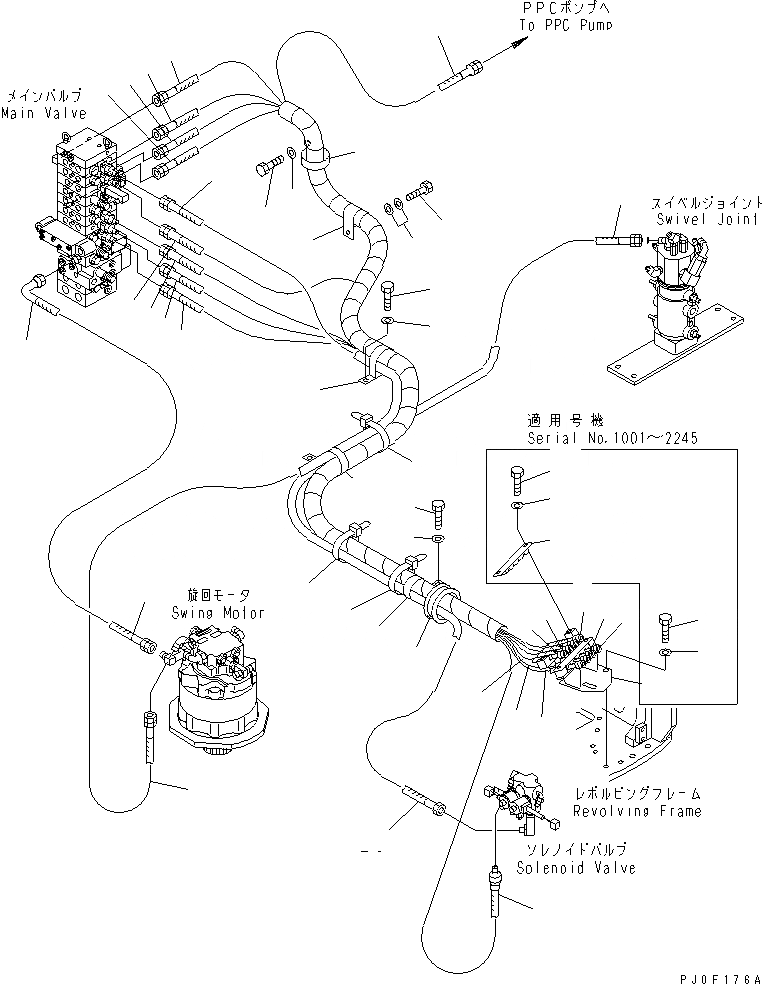 PPCポンプへ
To PPC Pump

メインバルブ
Main Valve

スイベルジョイント
Swivel Joint

適用号機
Serial No.1001～2245

旋回モータ
Swing Motor

レボルビングフレーム
Revolving Frame

ソレノイドバルブ
Solenoid Valve

PJ0F176A