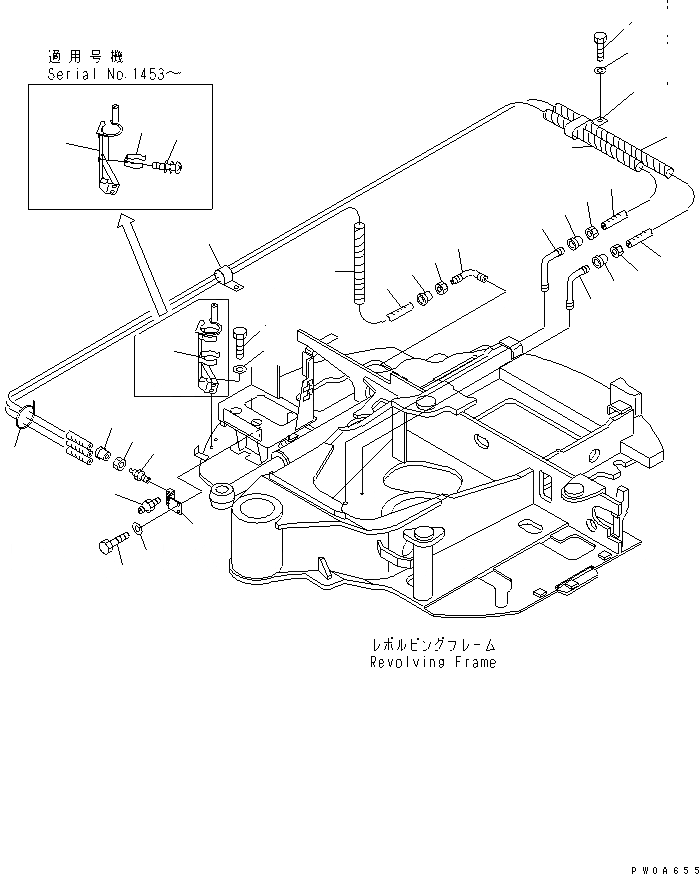 適用号機
Serial No.1453～

レボルビングフレーム
Revolving Frame

PW0A655