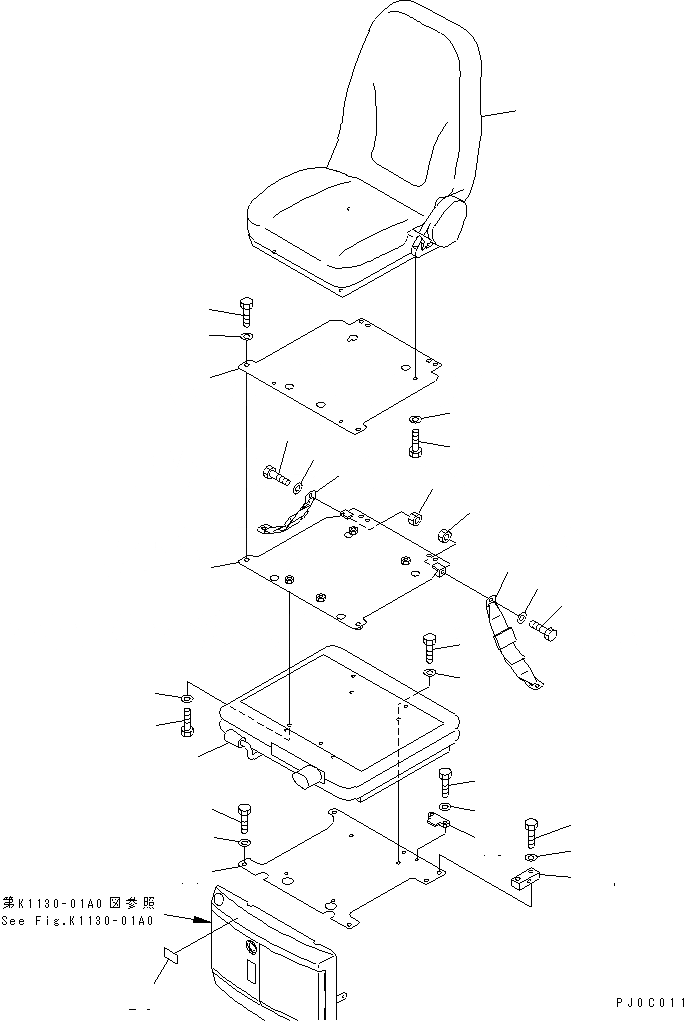 第K1130-01A0図参照
See Fig.K1130-01A0

PJ0C011