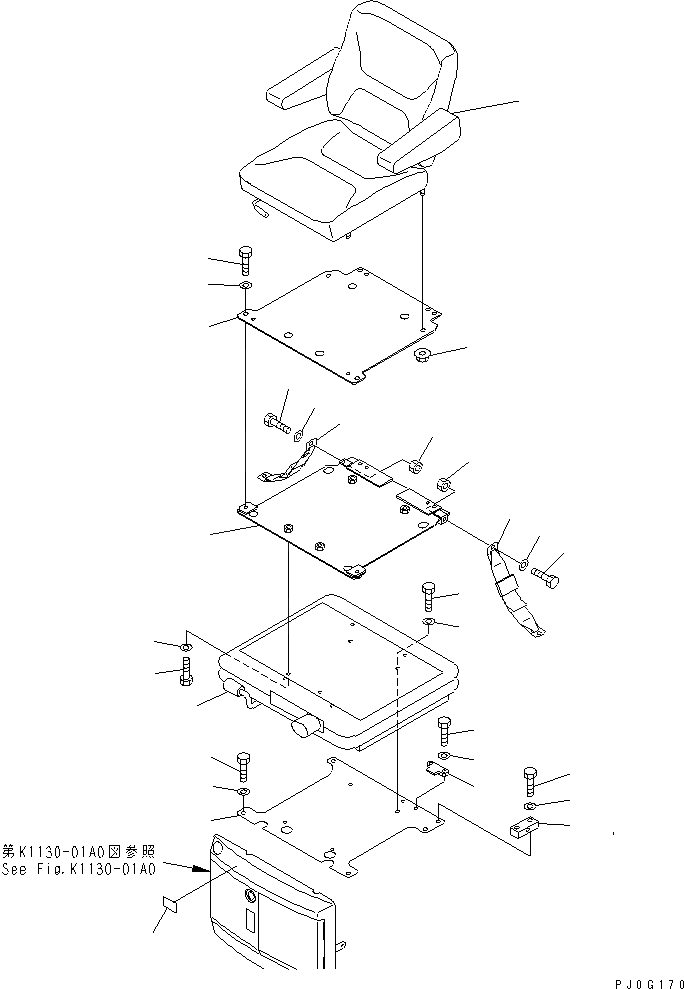 第K1130-01A0図参照
See Fig.K1130-01A0

PJ0G170