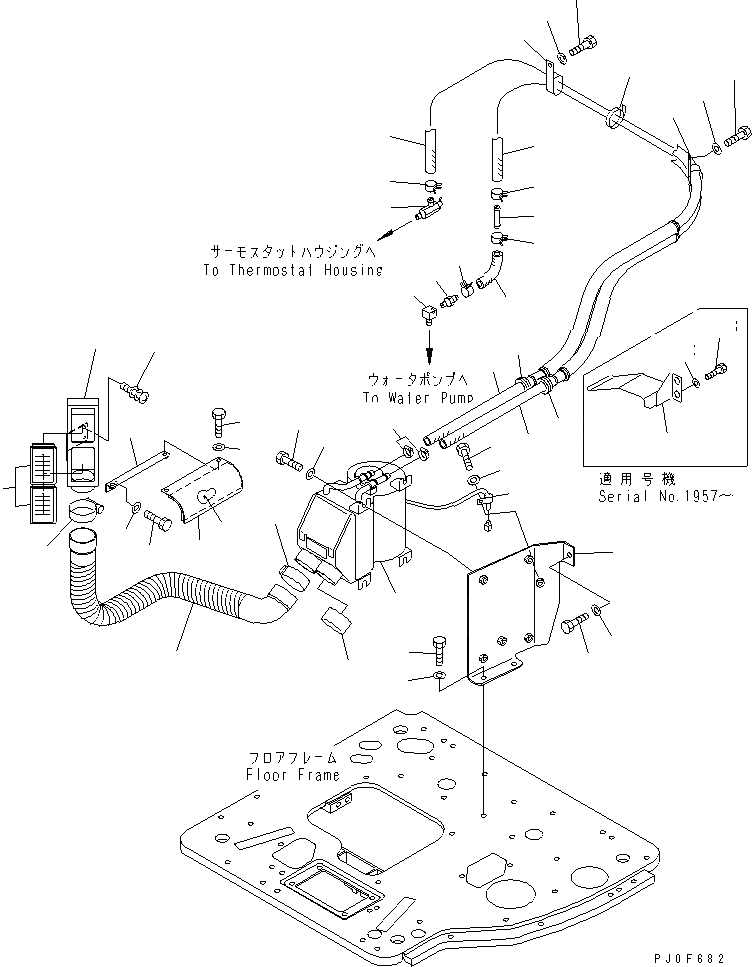 サーモスタットハウジングへ
To Thermostat Housing

ウォータポンプへ
To Water Pump

適用号機
Serial No.1957～

フロアフレーム
Floor Frame

PJ0F682