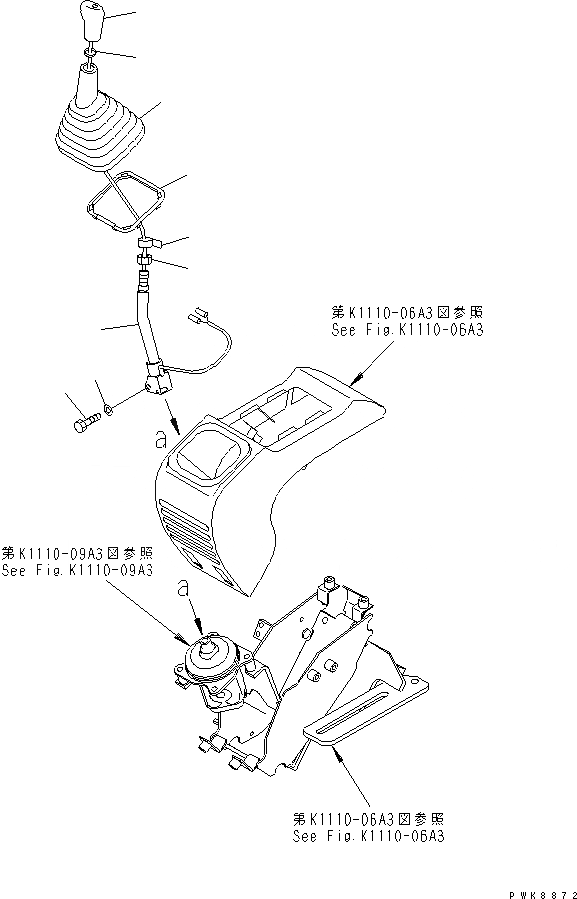 第K1110-06A3図参照
See Fig.K1110-06A3

a

第K1110-09A3図参照
See Fig.K1110-09A3

a

第K1110-06A3図参照
See Fig.K1110-06A3

PWK8872