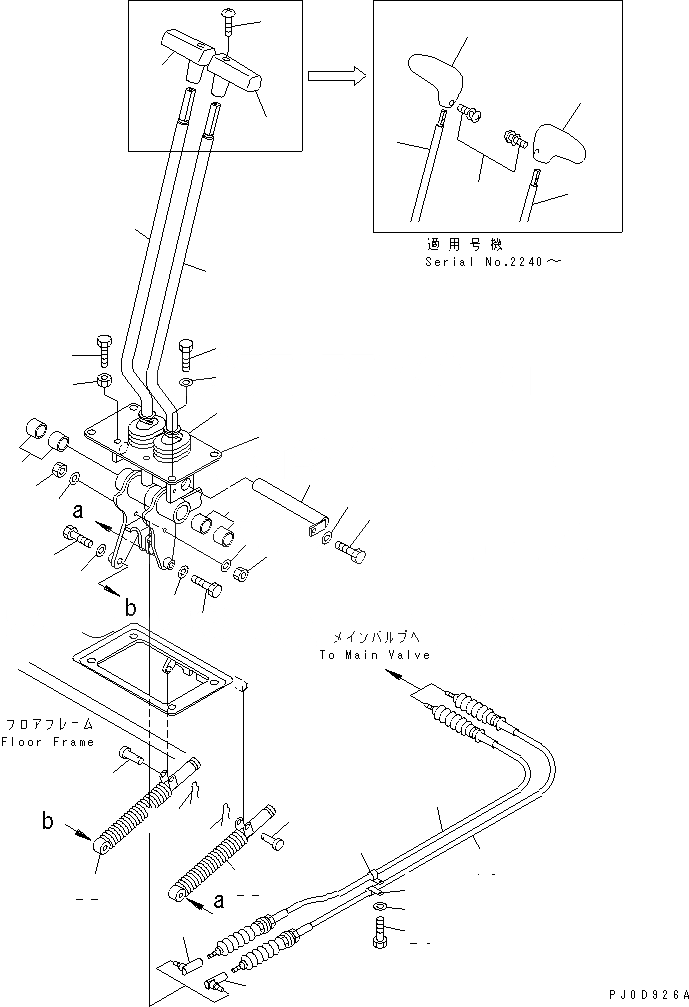 適用号機
Serial No.2240～

a

b

メインバルブへ
To Main Valve

フロアフレーム
Floor Frame

b

a

PJ0D926A