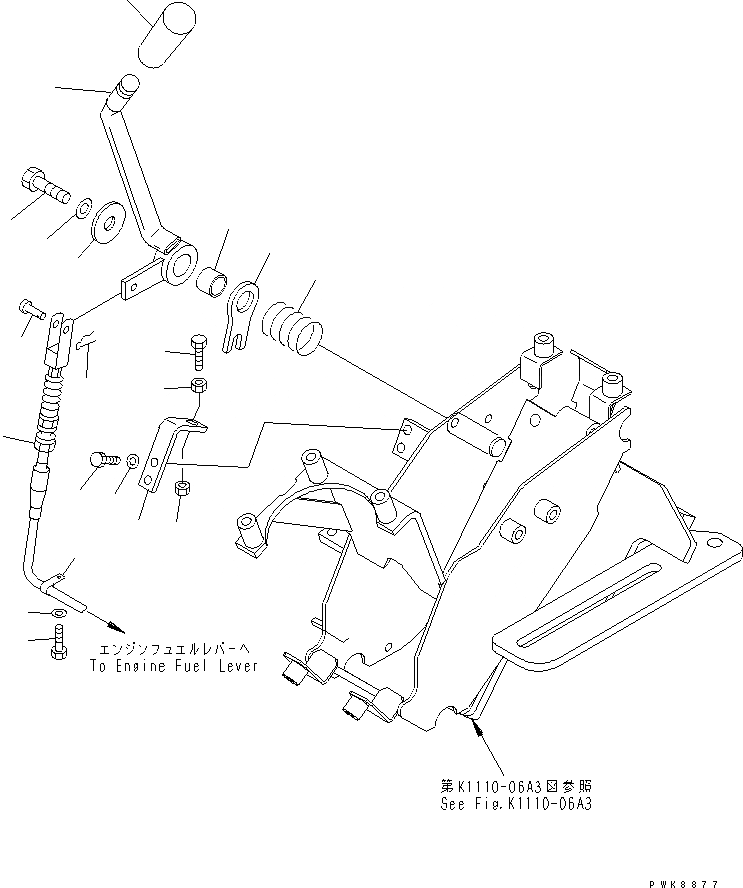 エンジンフュエルレバーへ
To Engine Fuel Lever

第K1110-06A3図参照
See Fig.K1110-06A3

PWK8877