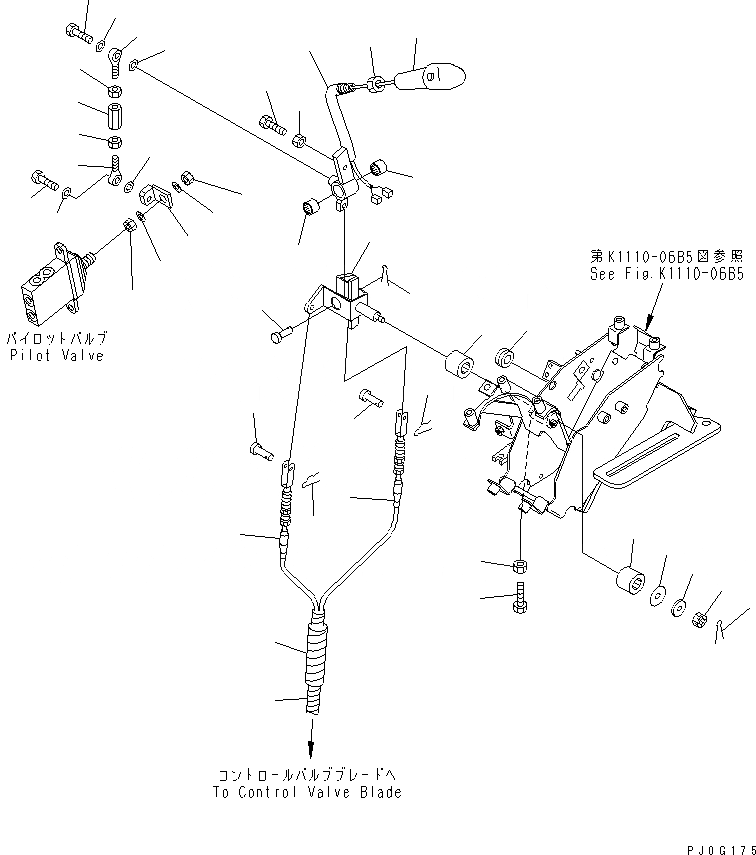 第K1110-06B5図参照
See Fig.K1110-06B5

パイロットバルブ
Pilot Valve

コントロールバルブブレードへ
To Control Valve Blade

PJ0G175