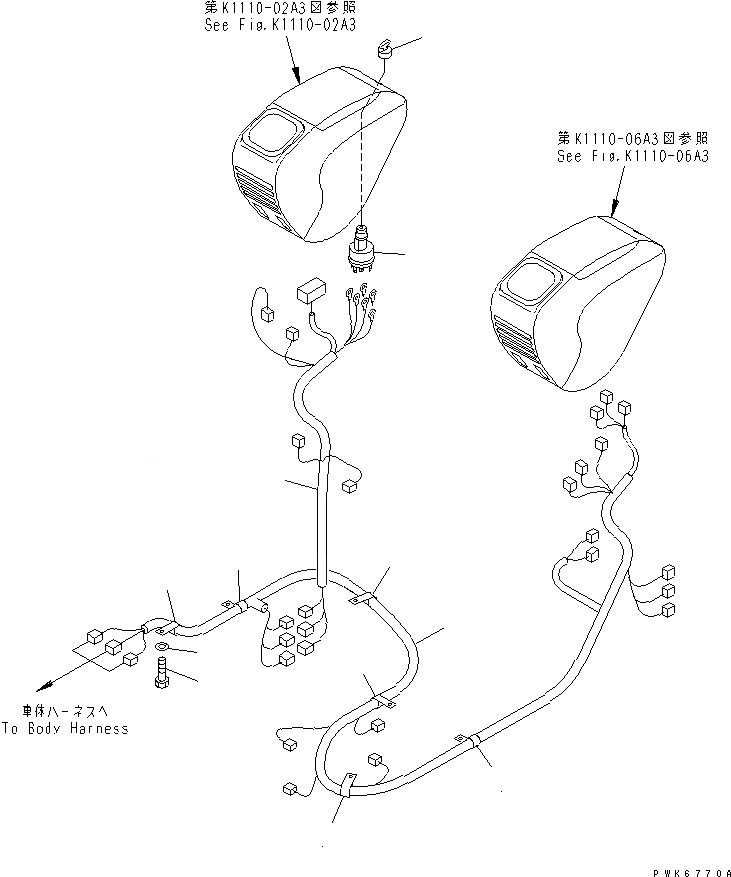 第K1110-02A3図参照
See Fig.K1110-02A3

第K1110-06A3図参照
See Fig.K1110-06A3

車体ハーネスへ
To Body Harness

PWK6770A