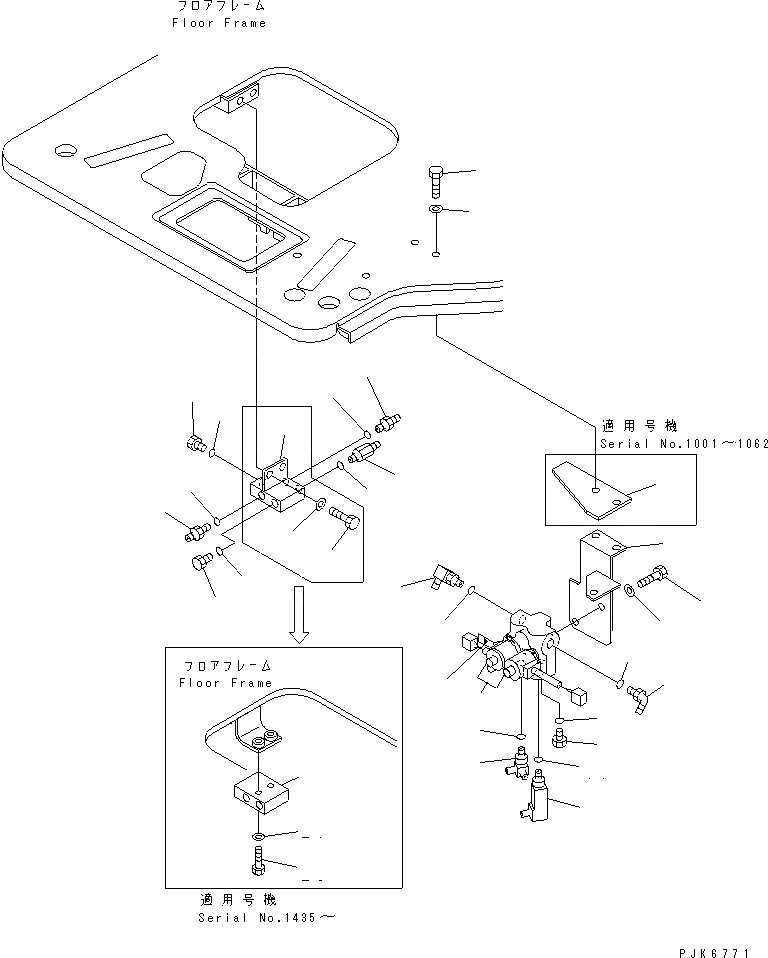 フロアフレーム
Floor Frame

適用号機
Serial No.1001～1062

フロアフレーム
Floor Frame

適用号機
Serial No.1435～

PJK6771