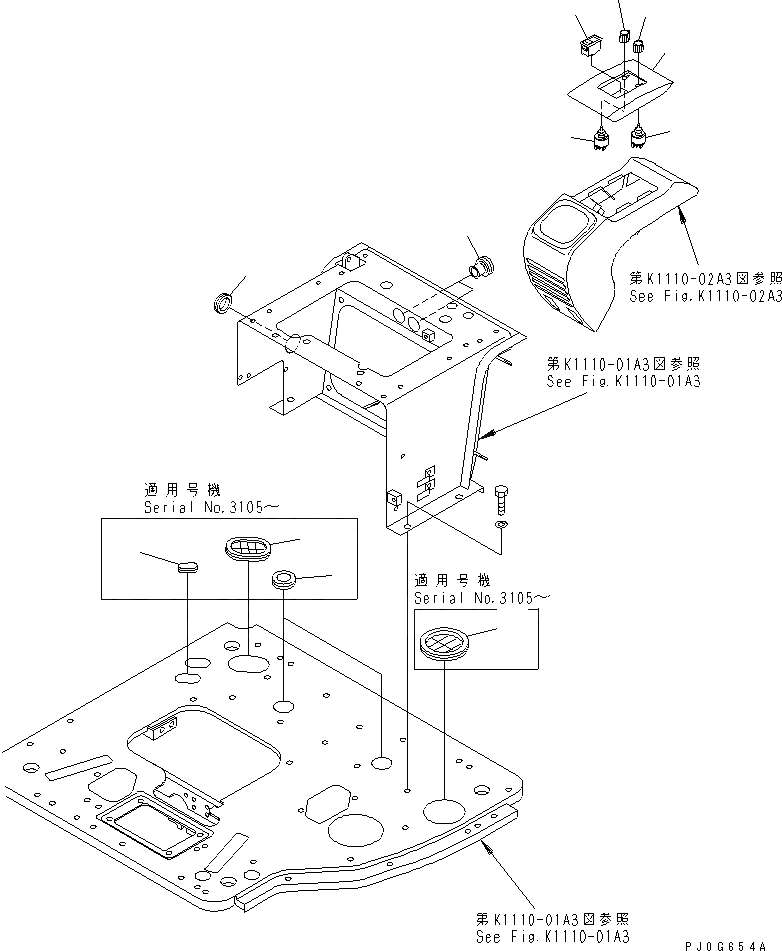 第K1110-02A3図参照
See Fig.K1110-02A3

第K1110-01A3図参照
See Fig.K1110-01A3

適用号機
Serial No.3105~

適用号機
Serial No.3105~

第K1110-01A3図参照
See Fig.K1110-01A3

PJ0G654A