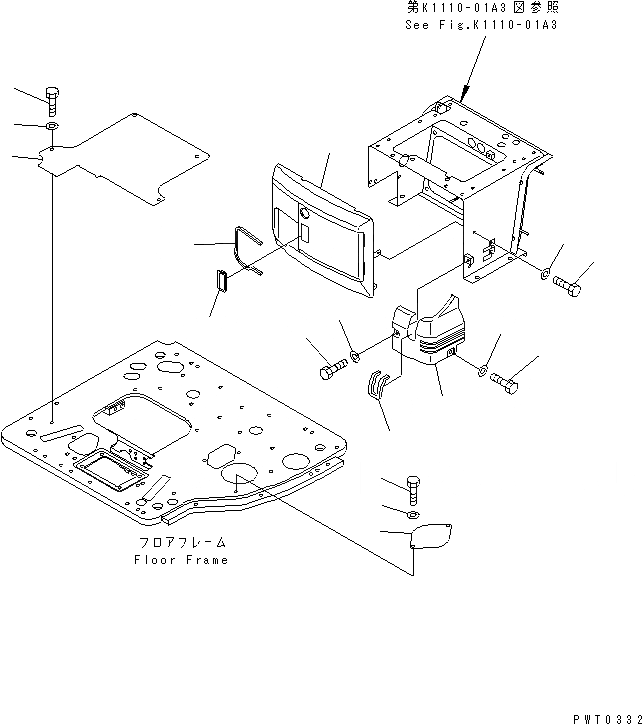 第K1110-01A3図参照
See Fig.K1110-01A3

フロアフレーム
Floor Frame

PWT0332