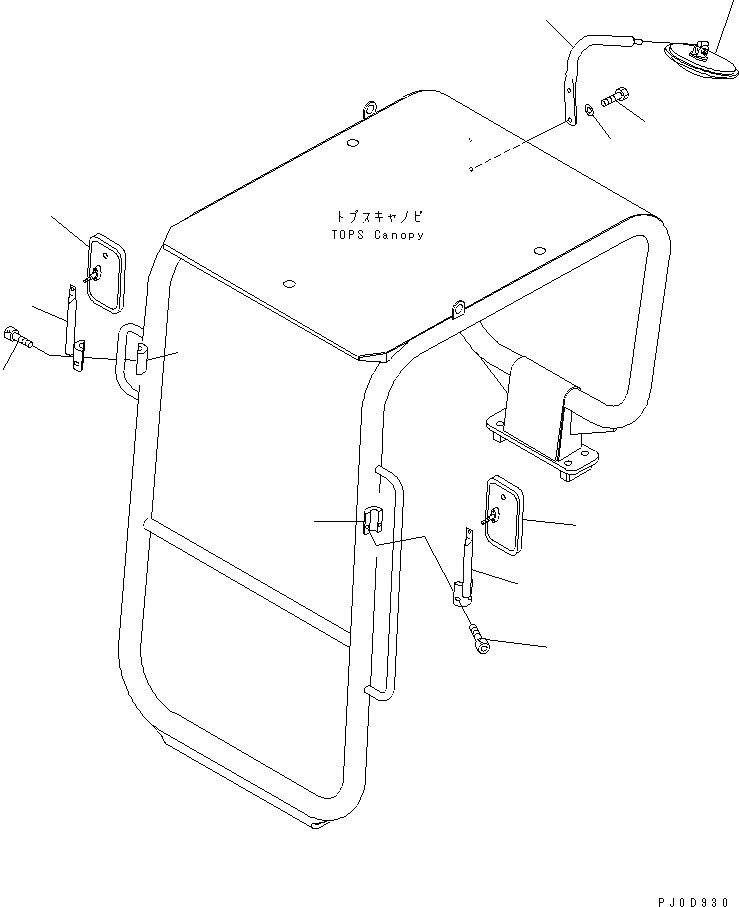 トプスキャノピ
TOPS Canopy

PJ0D930