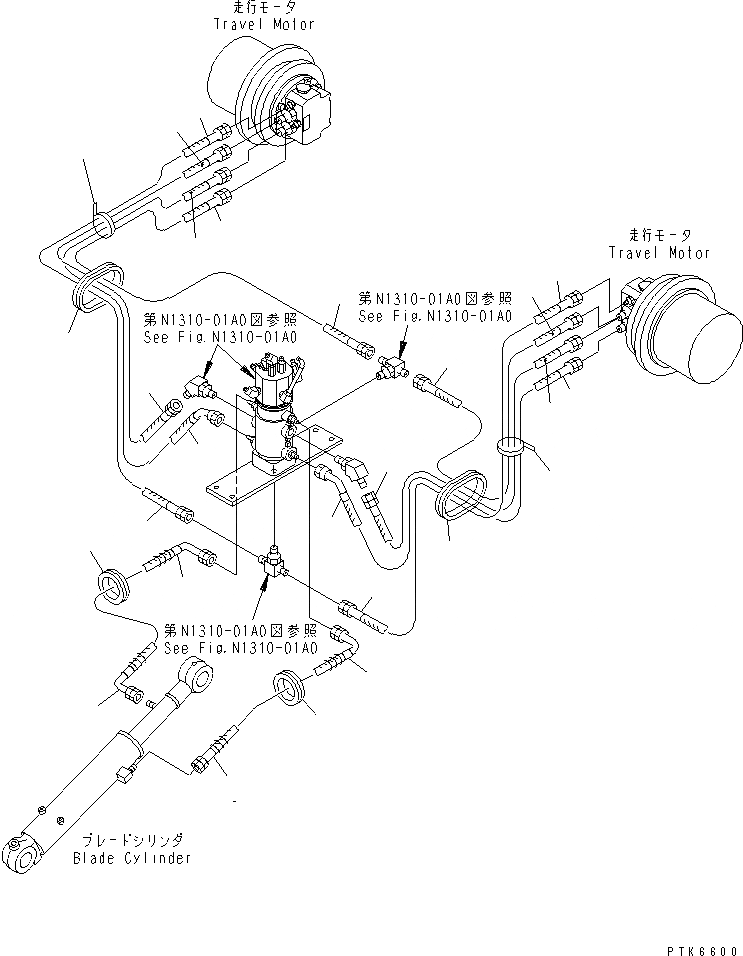 走行モータ
Travel Motor

走行モータ
Travel Motor

第N1310-01A0図参照
See Fig.N1310-01A0

第N1310-01A0図参照
See Fig.N1310-01A0

第N1310-01A0図参照
See Fig.N1310-01A0

ブレードシリンダ
Blade Cylinder

PTK6600