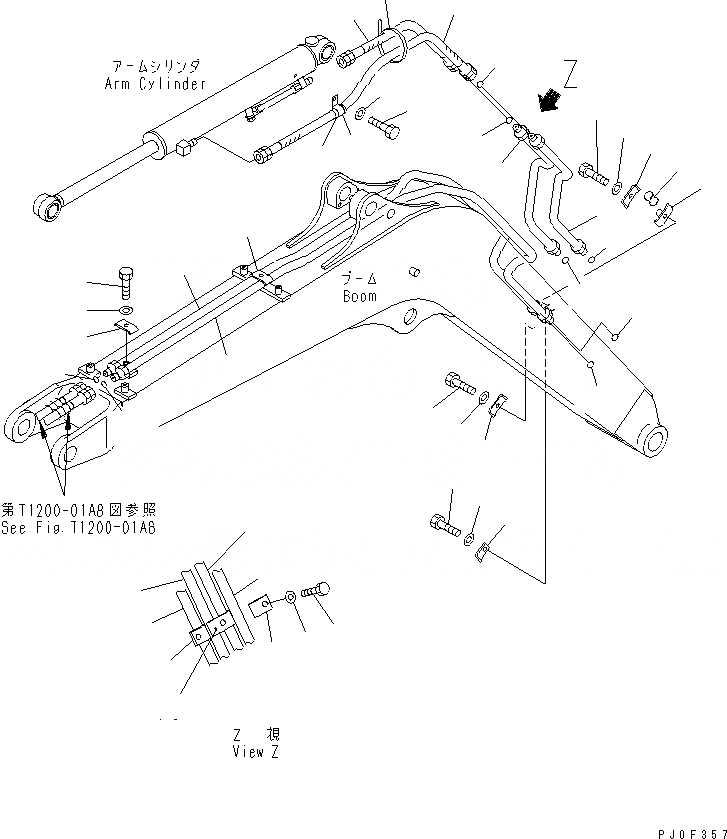 アームシリンダ
Arm Cylinder

Z

ブーム
Boom

第T1200-01A8図参照
See Fig.T1200-01A8

Z 視
View Z

PJ0F357