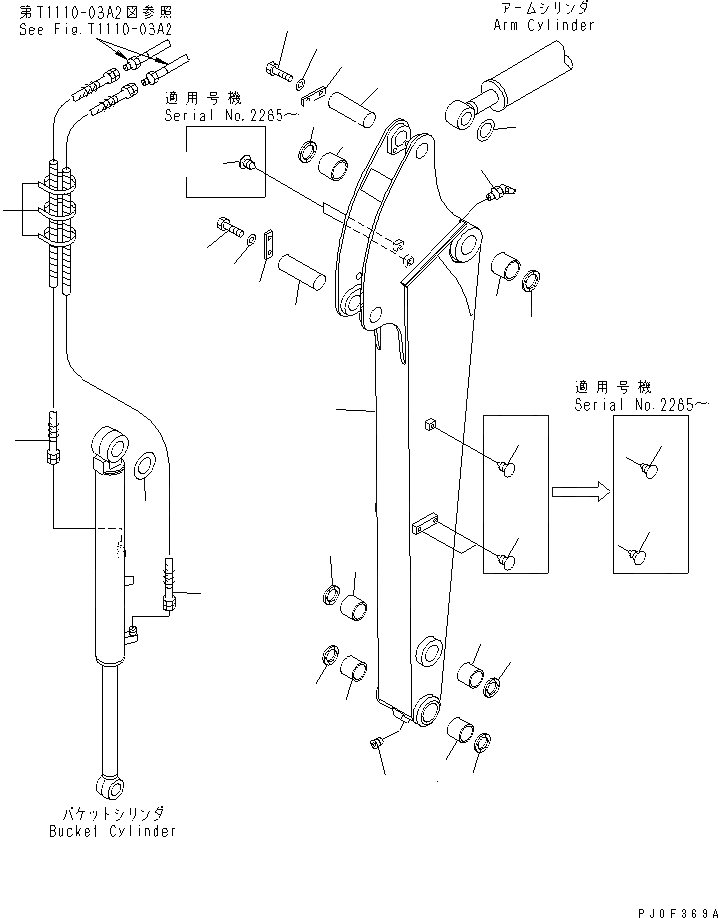 第T1110-03A2図参照
See Fig.T1110-03A2

アームシリンダ
Arm Cylinder

適用号機
Serial No.2265～

適用号機
Serial No.2265～

バケットシリンダ
Bucket Cylinder

PJ0F369A