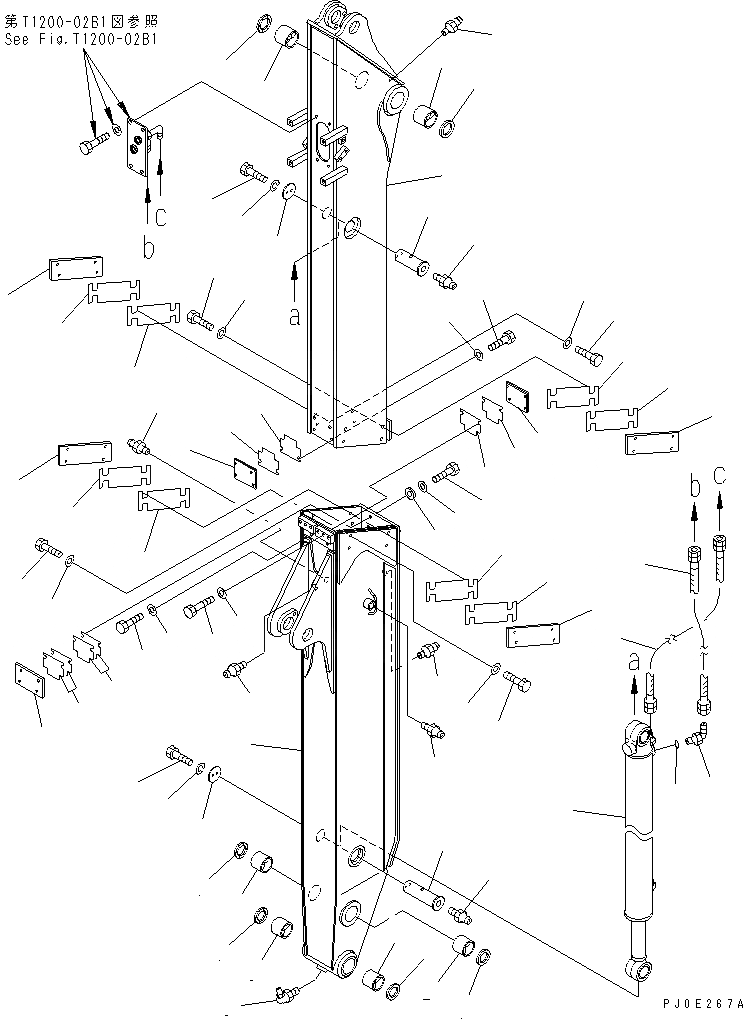 第T1200-02B1図参照
See Fig.T1200-02B1

c
b
a
b
c
a

PJ0E267A