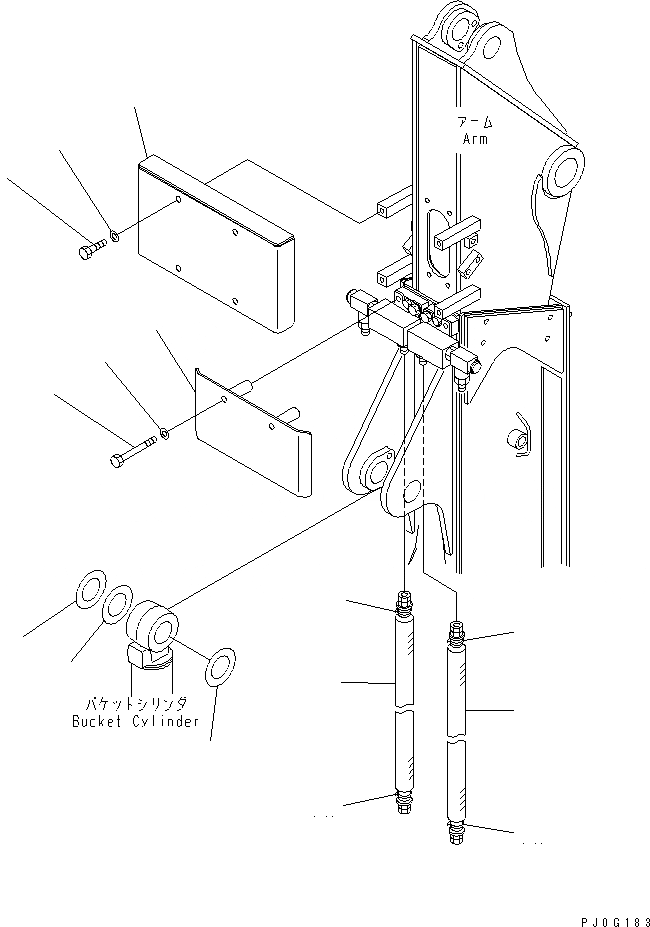 アーム
Arm

バケットシリンダ
Bucket Cylinder

PJ0G183