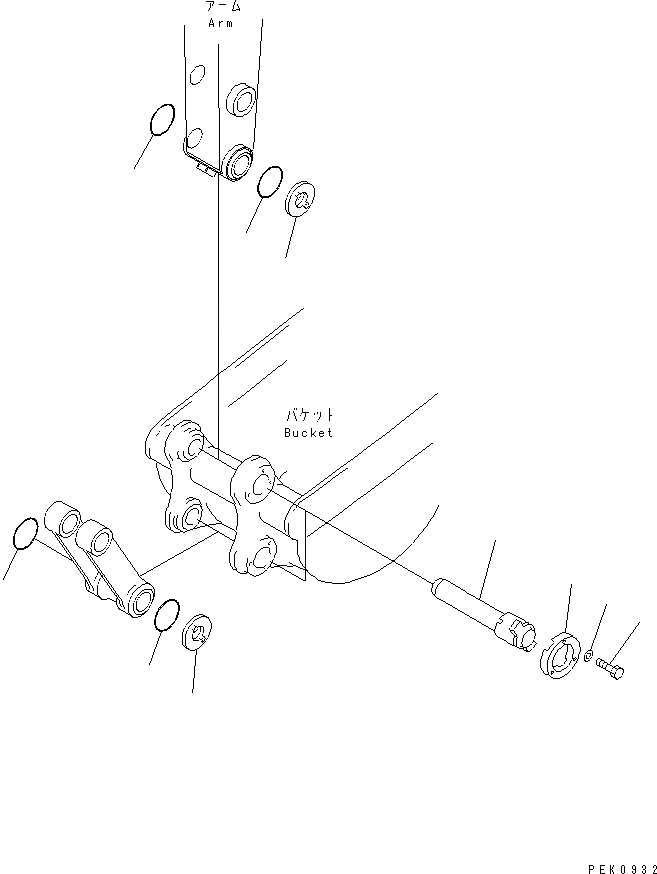 アーム
Arm

バケット
Bucket

PEK0932