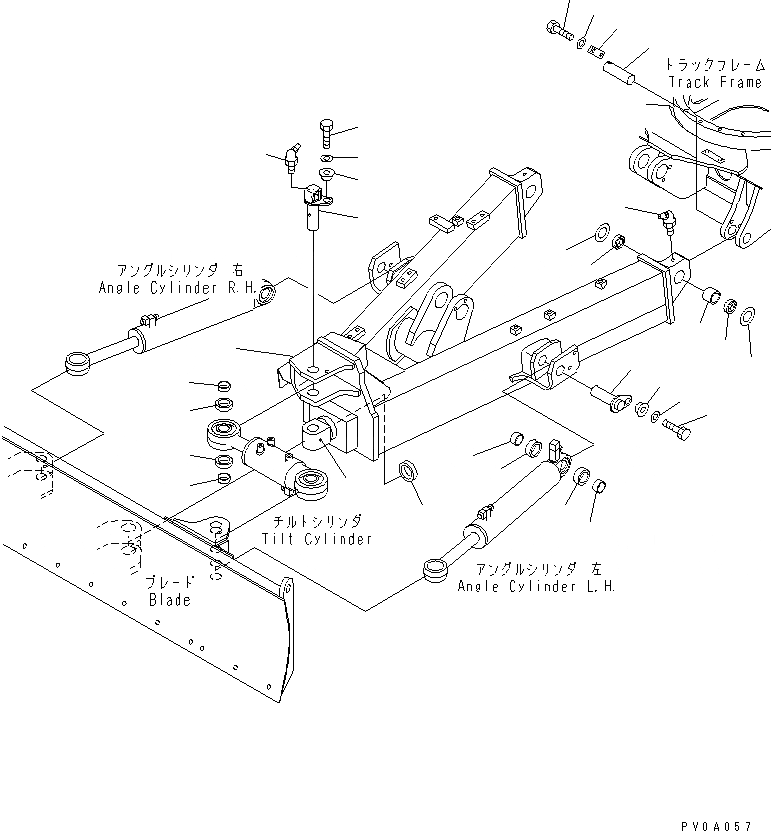 トラックフレーム
Track Frame

アングルシリンダ 右
Angle Cylinder R.H.

チルトシリンダ
Tilt Cylinder

ブレード
Blade

アングルシリンダ 左
Angle Cylinder L.H.

PV0A057