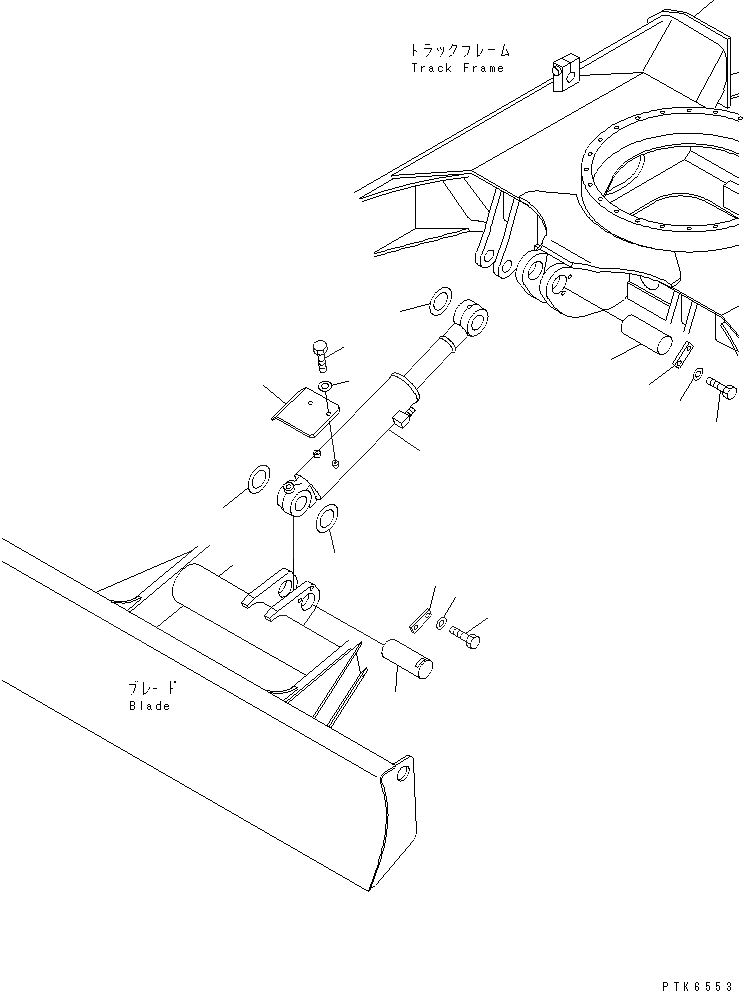 トラックフレーム
Track Frame

ブレード
Blade

PTK6553