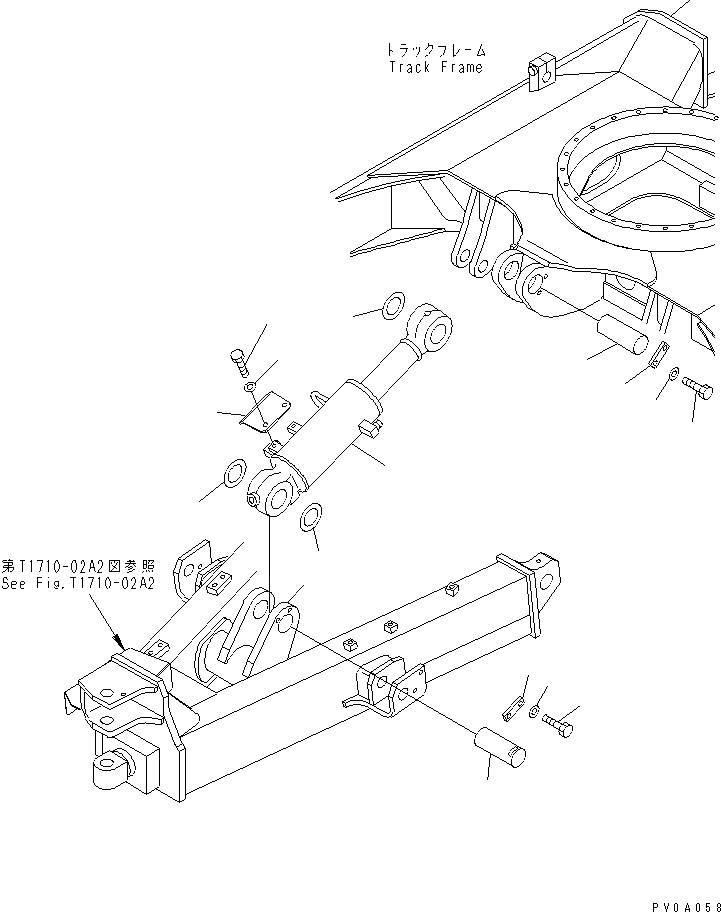 トラックフレーム
Track Frame

第T1710-02A2図参照
See Fig.T1710-02A2

PV0A058