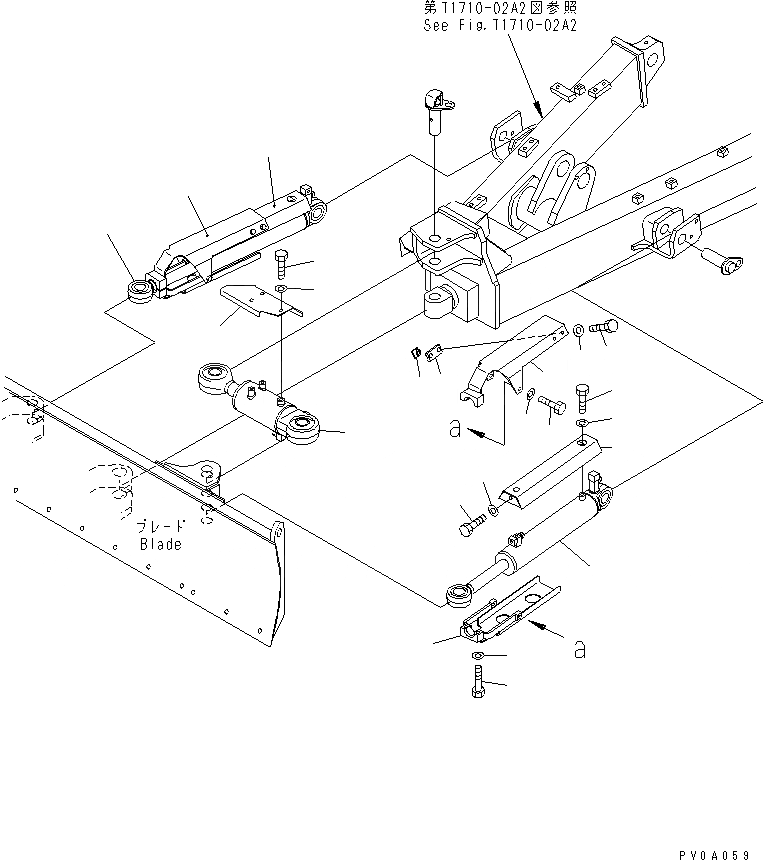 第T1710-02A2図参照
See Fig.T1710-02A2

a

ブレード
Blade

a

PV0A059