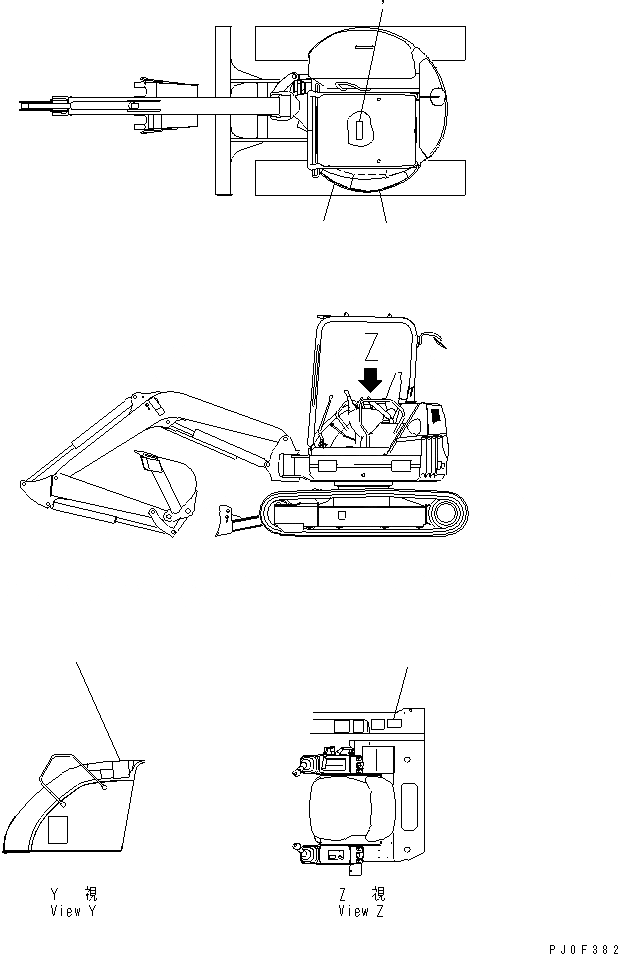 Z

Y 視
View Y

Z 視
View Z

PJ0F382