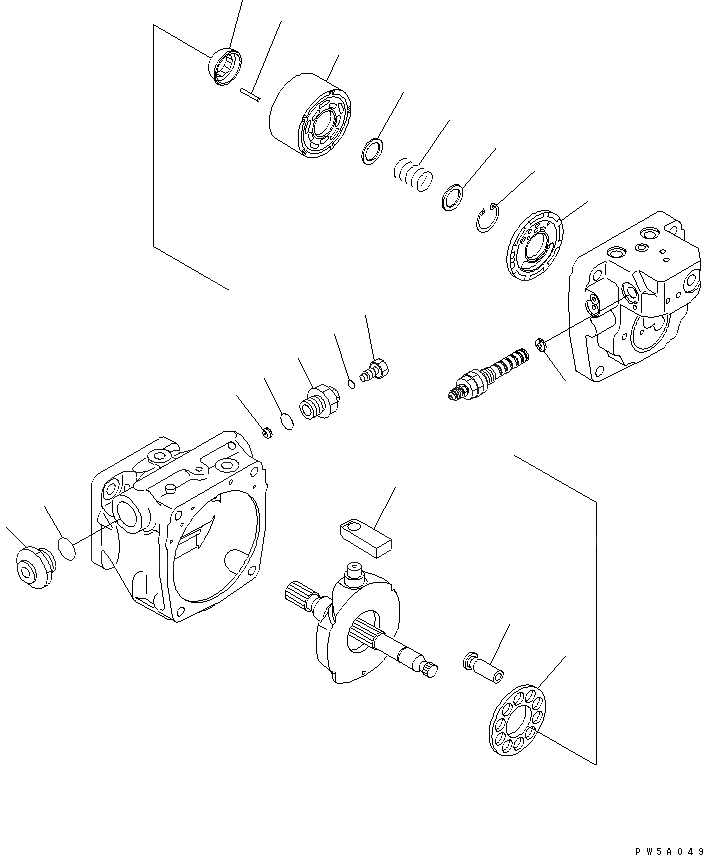 PW5A049